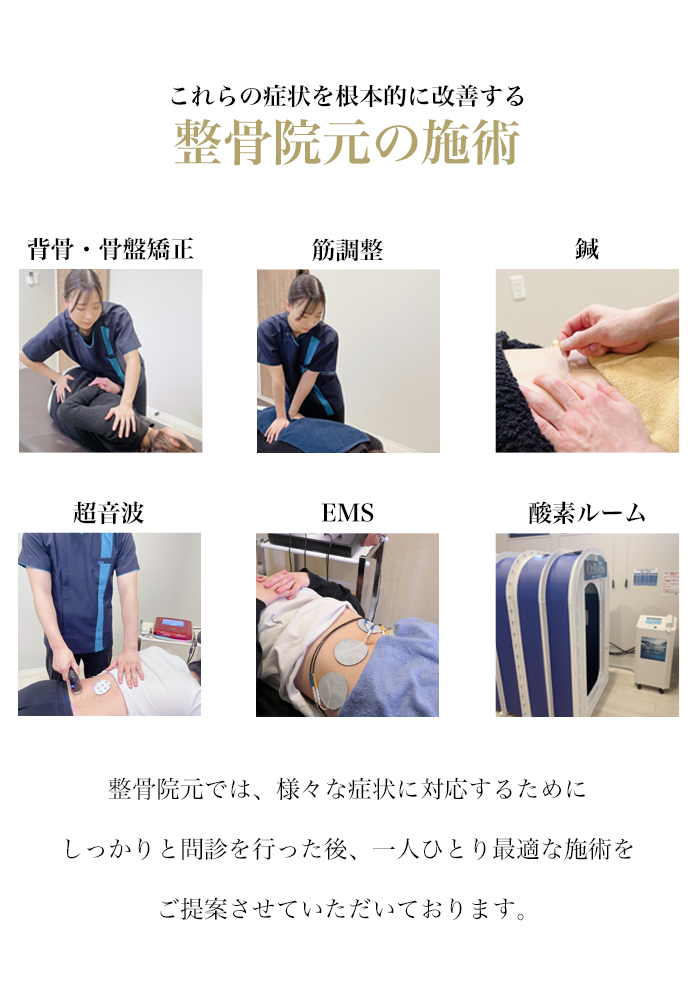 これらの症状を根本的に改善する
整骨院元の施術

背骨・骨盤矯正

筋調整

鍼

超音波

EMS

酸素ルーム

整骨院元では、様々な症状に対応するために
しっかりと問診を行った後、一人ひとり最適な施術を
ご提案させていただいております。